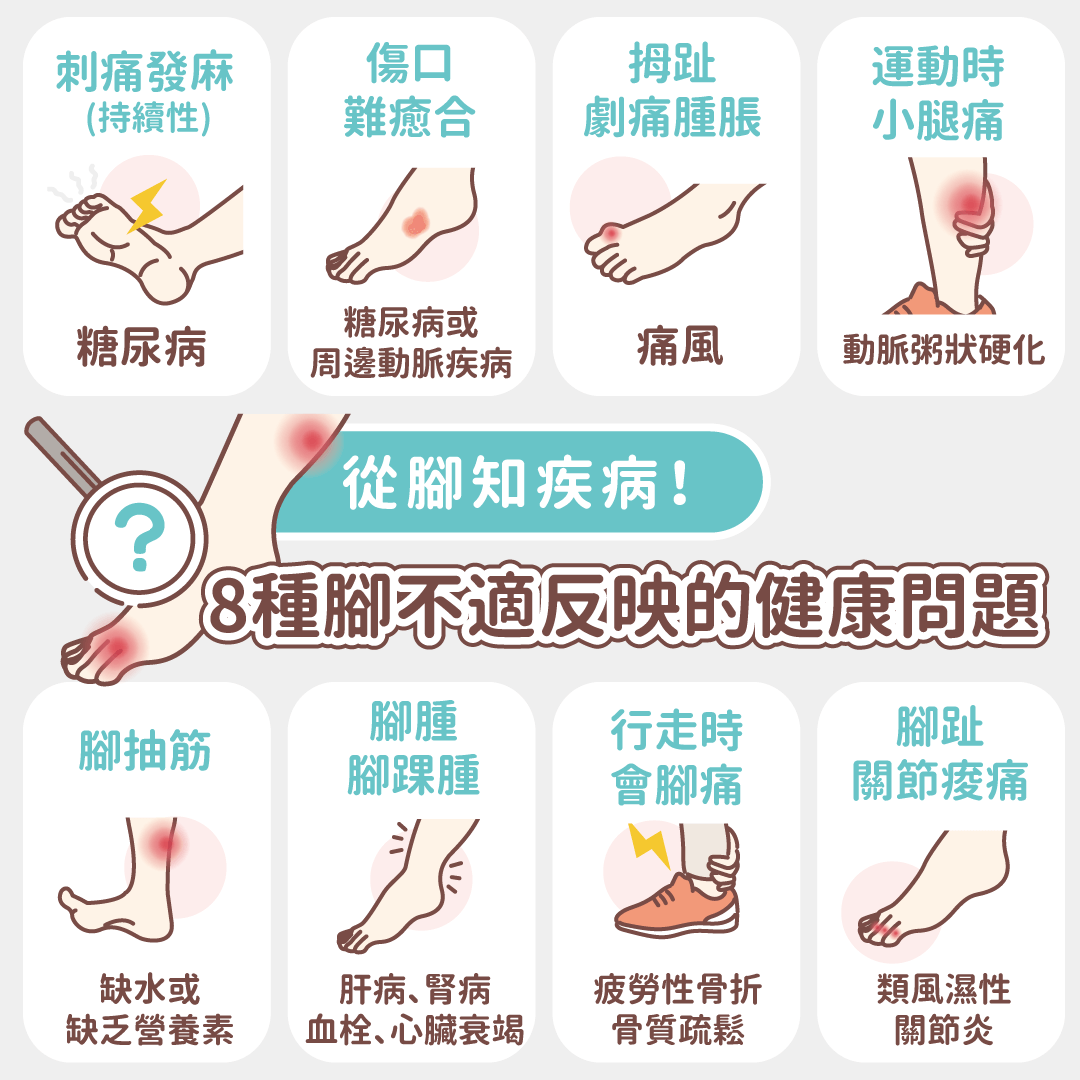 刺痛發麻
(持續性)

糖尿病

傷口
難癒合

糖尿病或
周邊動脈疾病

拇趾
劇痛腫脹

痛風

運動時
小腿痛

動脈粥狀硬化

?

從腳知疾病!

8種腳不適反映的健康問題

腳抽筋

缺水或
缺乏營養素

腳腫
腳踝腫

肝病、腎病
血栓、心臟衰竭

行走時
會腳痛

疲勞性骨折
骨質疏鬆

腳趾
關節痠痛

類風濕性
關節炎