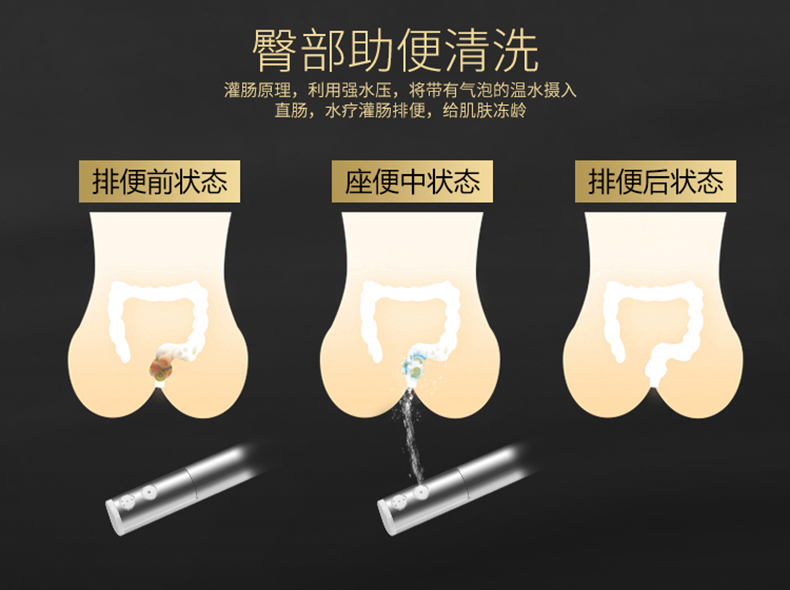 臀部助便清洗

灌肠原理，利用强水压，将带有气泡的温水摄入直肠，水疗灌肠排便，给肌肤冻龄

排便前状态

座便中状态

排便后状态