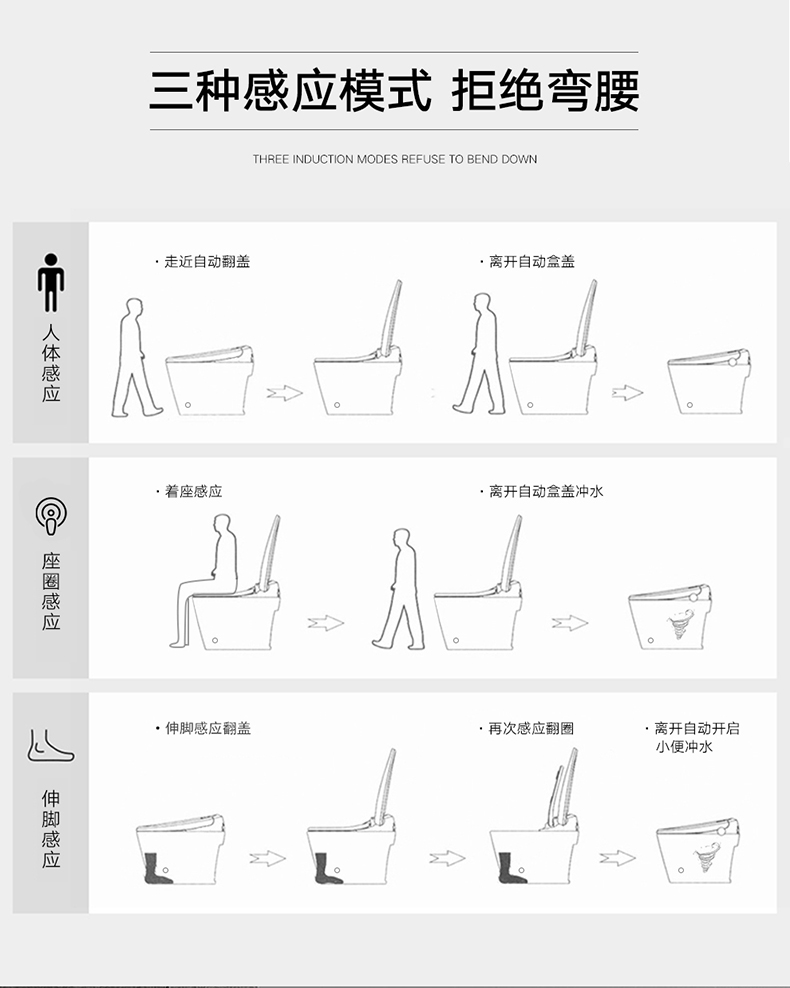 三种感应模式 拒绝弯腰

THREE INDUCTION MODES REFUSE TO BEND DOWN

人体感应

· 走近自动翻盖

· 离开自动盒盖

座圈感应

· 着座感应

· 离开自动盒盖冲水

伸脚感应

· 伸脚感应翻盖

· 再次感应翻圈

· 离开自动开启小便冲水