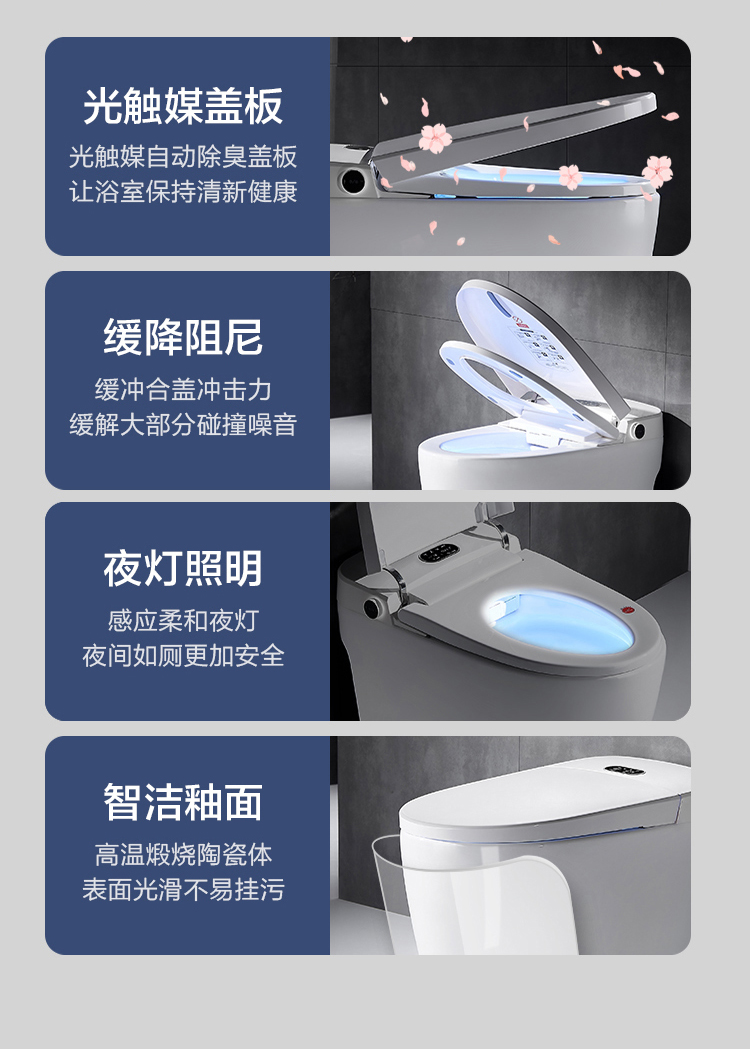 光触媒盖板

光触媒自动除臭盖板
让浴室保持清新健康

缓降阻尼

缓冲合盖冲击力
缓解大部分碰撞噪音

夜灯照明

感应柔和夜灯
夜间如厕更加安全

智洁釉面

高温煅烧陶瓷体
表面光滑不易挂污