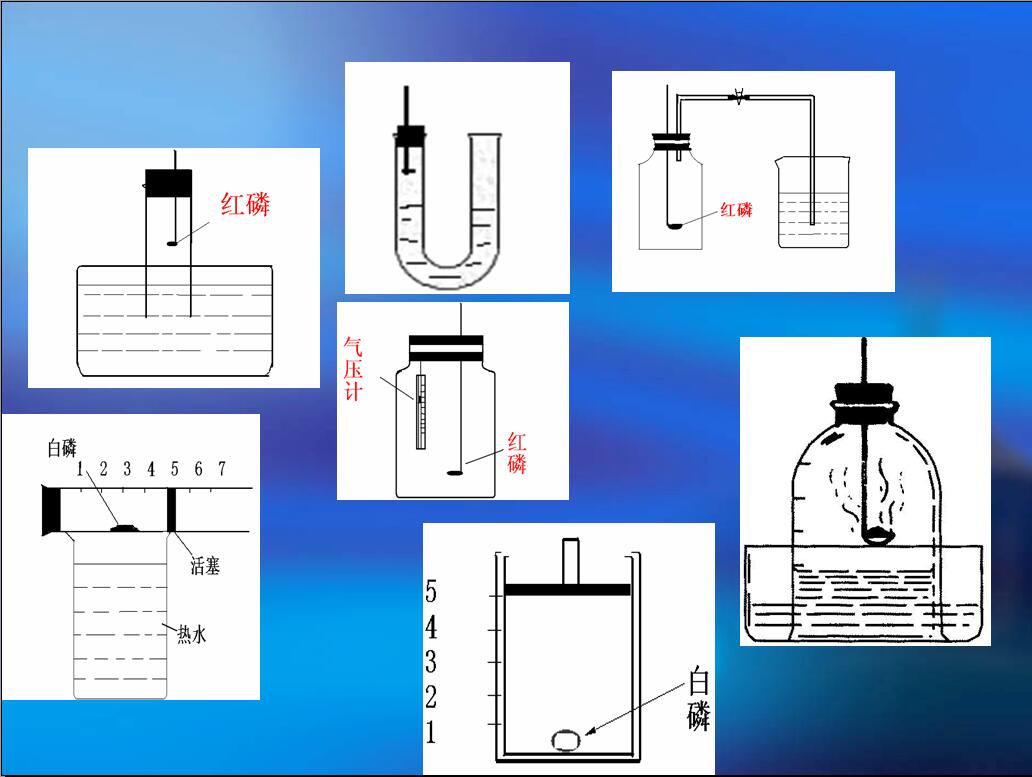 红磷

红磷

气压计

红磷

白磷
1 2 3 4 5 6 7
活塞
热水

5
4
3
2
1
白磷