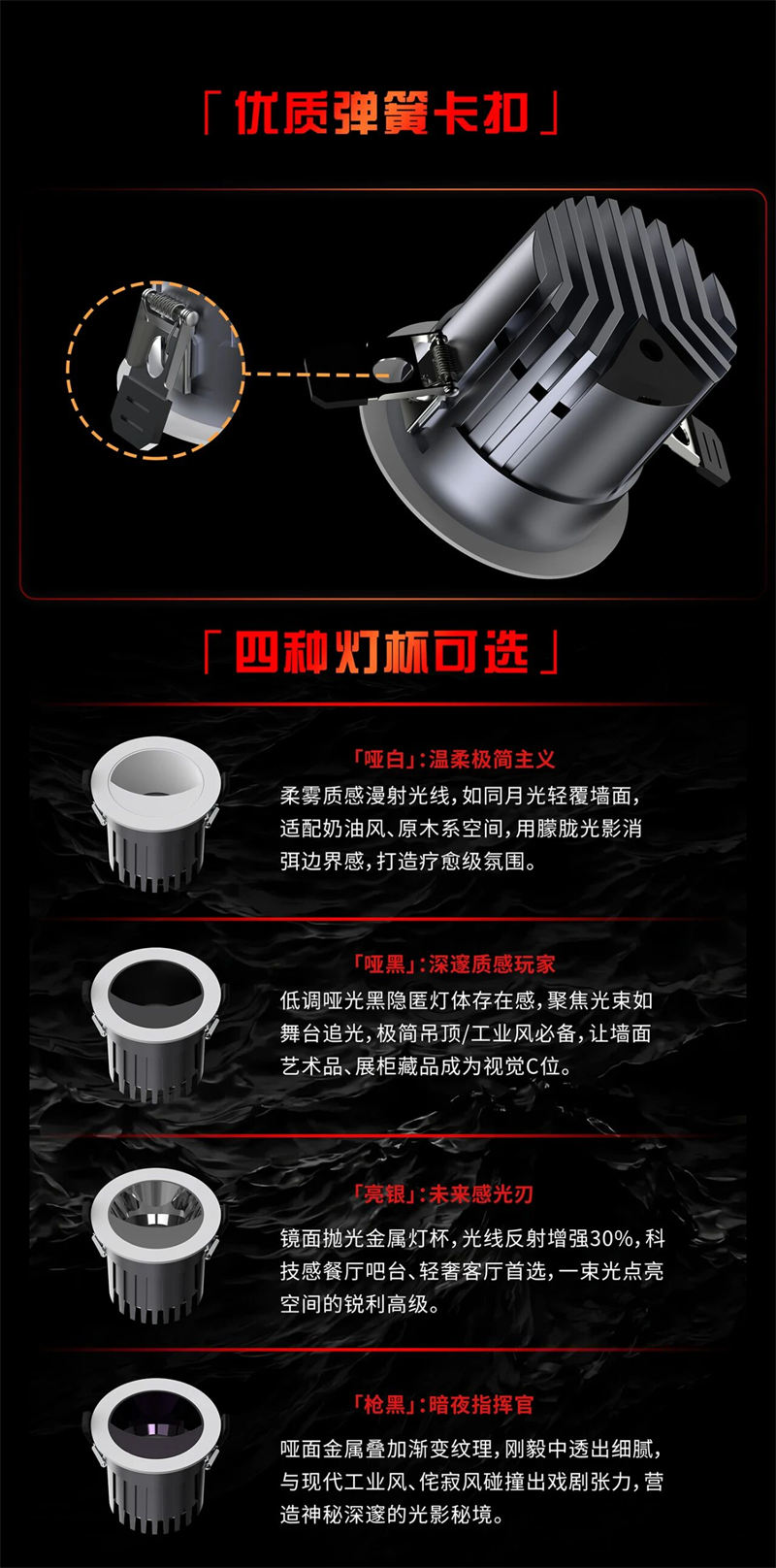 「优质弹簧卡扣」

「四种灯杯可选」

「哑白」:温柔极简主义
柔雾质感漫射光线,如同月光轻覆墙面,适配奶油风、原木系空间,用朦胧光影消弭边界感,打造疗愈级氛围。

「哑黑」:深邃质感玩家
低调哑光黑隐匿灯体存在感,聚焦光束如舞台追光,极简吊顶/工业风必备,让墙面艺术品、展柜藏品成为视觉C位。

「亮银」:未来感光刃
镜面抛光金属灯杯,光线反射增强30%,科技感餐厅吧台、轻奢客厅首选,一束光点亮空间的锐利高级。

「枪黑」:暗夜指挥官
哑面金属叠加渐变纹理,刚毅中透出细腻,与现代工业风、侘寂风碰撞出戏剧张力,营造神秘深邃的光影秘境。