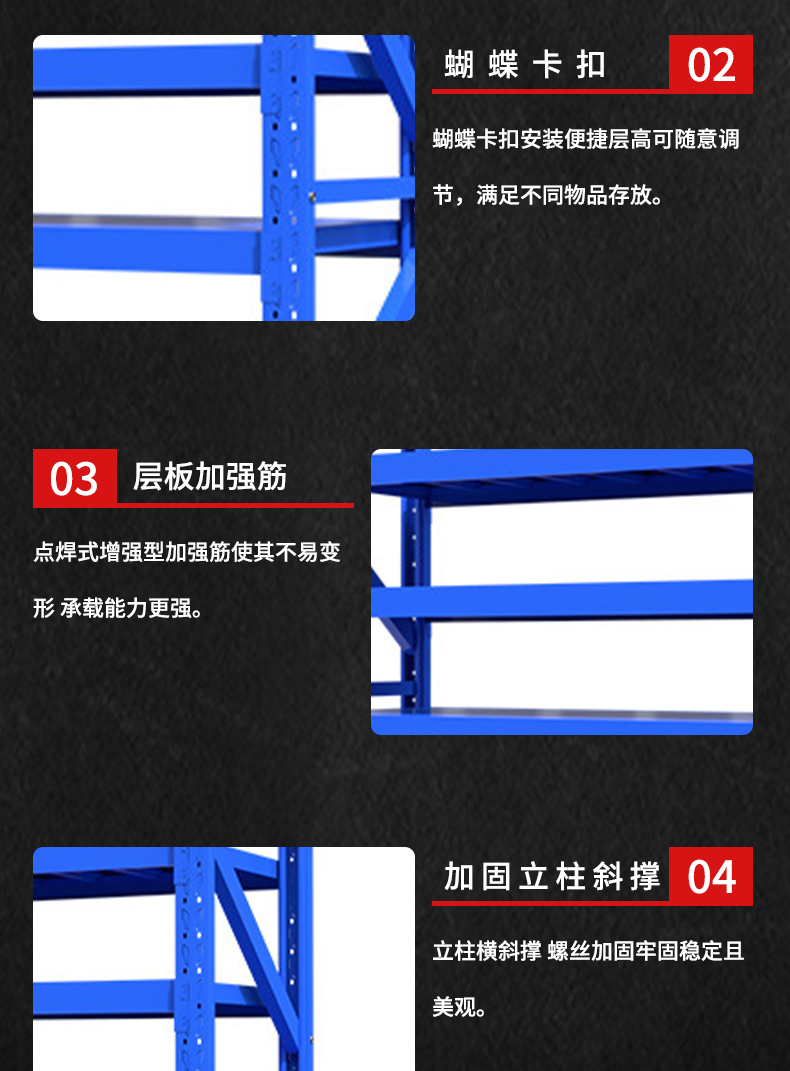 蝴蝶卡扣 02

蝴蝶卡扣安装便捷层高可随意调节，满足不同物品存放。

03 层板加强筋

点焊式增强型加强筋使其不易变形 承载能力更强。

加固立柱斜撑 04

立柱横斜撑 螺丝加固牢固稳定且美观。