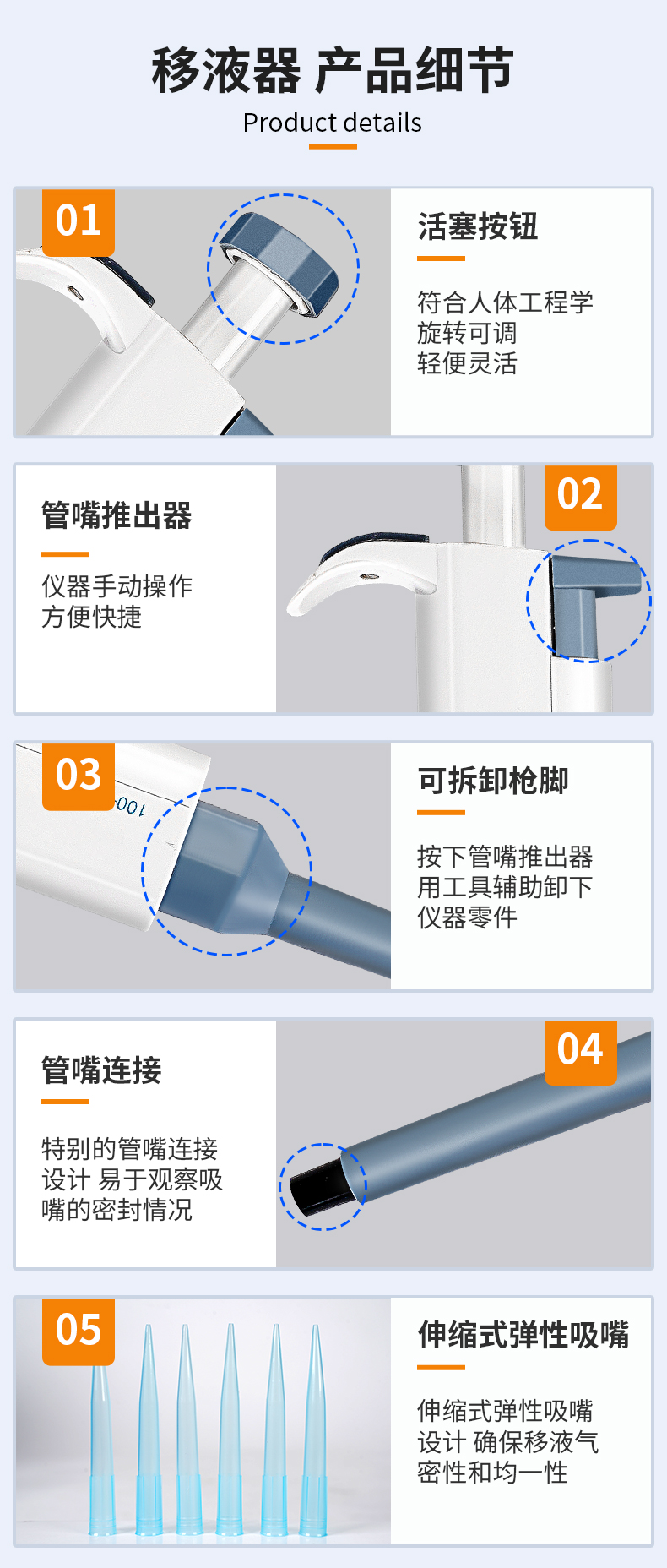 移液器 产品细节
Product details

01

活塞按钮

符合人体工程学
旋转可调
轻便灵活

管嘴推出器

仪器手动操作
方便快捷

02

03

100

可拆卸枪脚

按下管嘴推出器
用工具辅助卸下
仪器零件

管嘴连接

特别的管嘴连接
设计 易于观察吸
嘴的密封情况

04

05

伸缩式弹性吸嘴

伸缩式弹性吸嘴
设计 确保移液气
密性和均一性