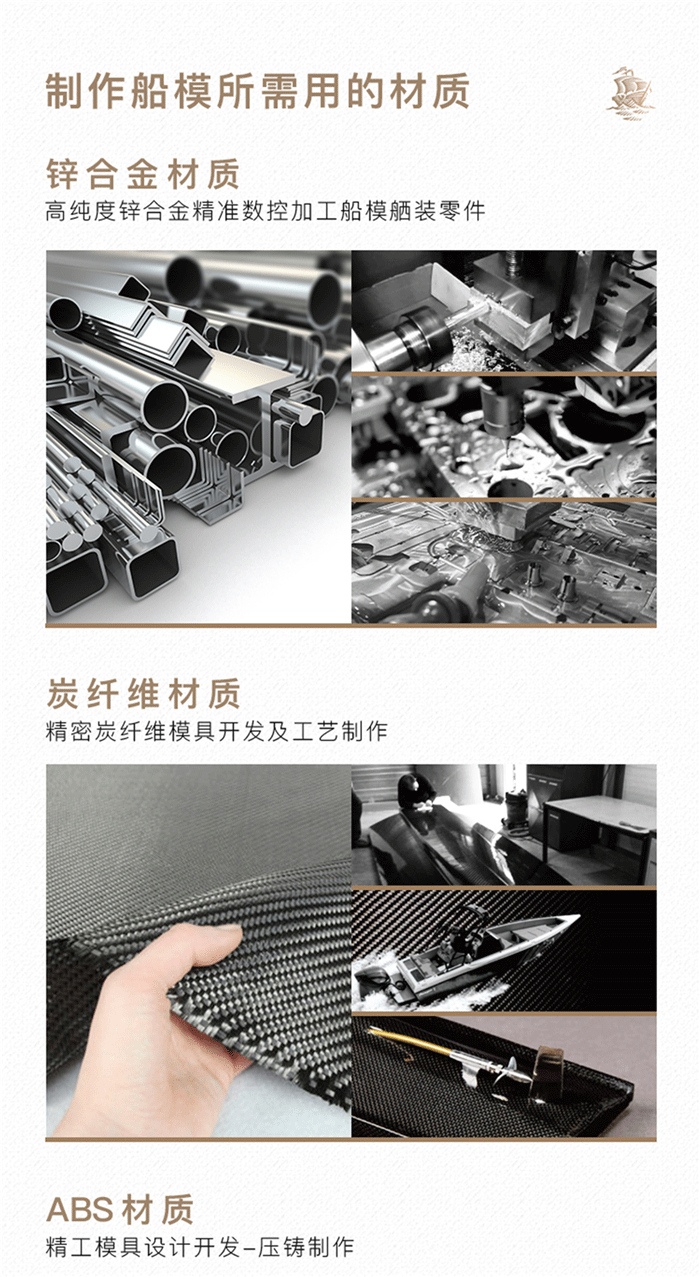 制作船模所需用的材质

锌合金材质

高纯度锌合金精准数控加工船模舾装零件

炭纤维材质

精密炭纤维模具开发及工艺制作

ABS材质

精工模具设计开发–压铸制作