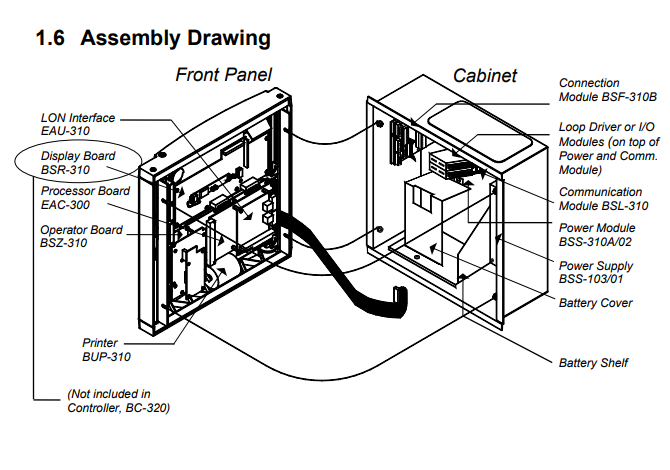 1.6 Assembly Drawing

Front Panel

Cabinet

LON Interface
EAU-310

Display Board
BSR-310

Processor Board
EAC-300

Operator Board
BSZ-310

Printer
BUP-310

(Not included in
Controller, BC-320)

Connection
Module BSF-310B

Loop Driver or I/O
Modules (on top of
Power and Comm.
Module)

Communication
Module BSL-310

Power Module
BSS-310A/02

Power Supply
BSS-103/01

Battery Cover

Battery Shelf