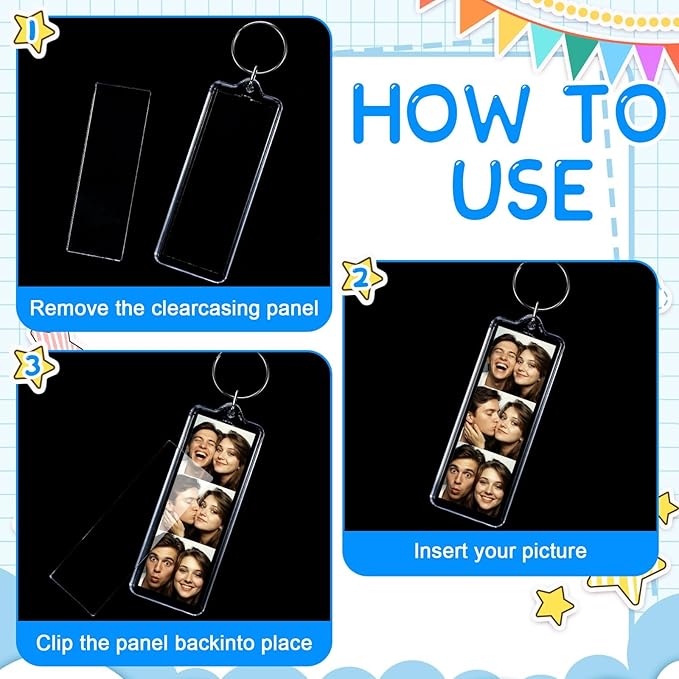 HOW TO USE

1

Remove the clearcasing panel

2

Insert your picture

3

Clip the panel backinto place