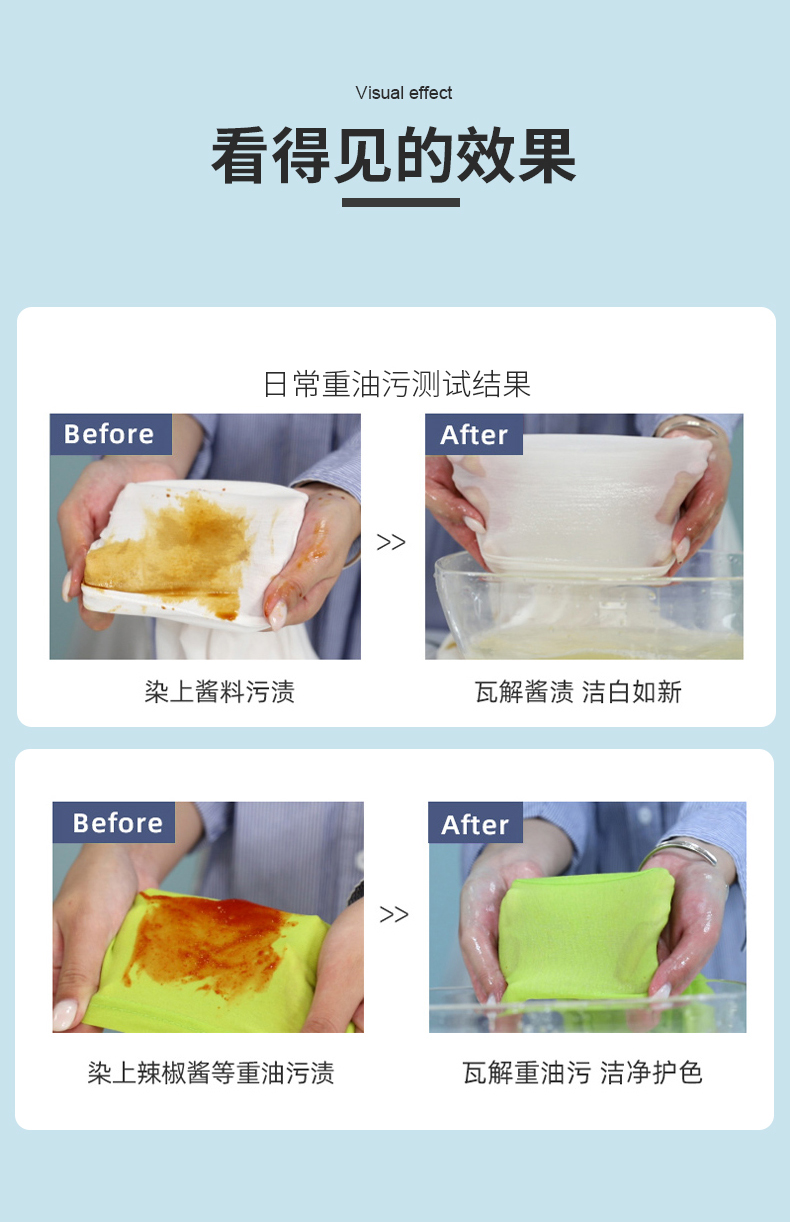 Visual effect

看得见的效果

日常重油污测试结果

Before

>>

After

染上酱料污渍

瓦解酱渍 洁白如新

Before

>>

After

染上辣椒酱等重油污渍

瓦解重油污 洁净护色